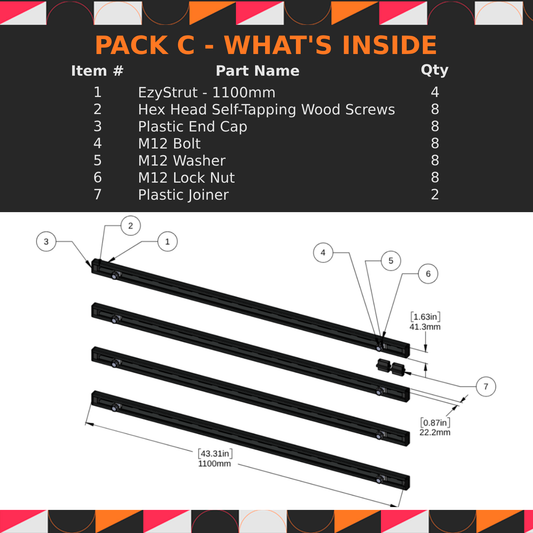 PACK C - WHAT'S INSIDE

| Item # | Part Name | Qty |
|---|---|---|
| 1 | EzyStrut - 1100mm | 4 |
| 2 | Hex Head Self-Tapping Wood Screws | 8 |
| 3 | Plastic End Cap | 8 |
| 4 | M12 Bolt | 8 |
| 5 | M12 Washer | 8 |
| 6 | M12 Lock Nut | 8 |
| 7 | Plastic Joiner | 2 |

3
2
1
4
5
6
[1.63in]
41.3mm
7
[0.87in]
22.2mm
[43.31in]
1100mm