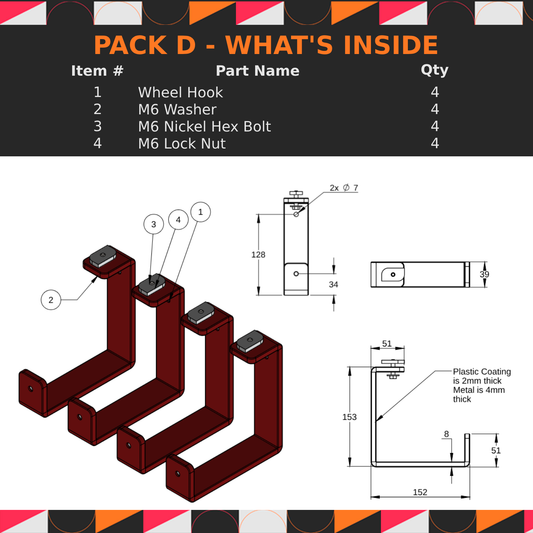 PACK D - WHAT'S INSIDE

| Item # | Part Name | Qty |
|---|---|---|
| 1 | Wheel Hook | 4 |
| 2 | M6 Washer | 4 |
| 3 | M6 Nickel Hex Bolt | 4 |
| 4 | M6 Lock Nut | 4 |

3 4 1

2

2x $\varnothing$ 7

128

34

39

51

Plastic Coating is 2mm thick Metal is 4mm thick

153

8

51

152