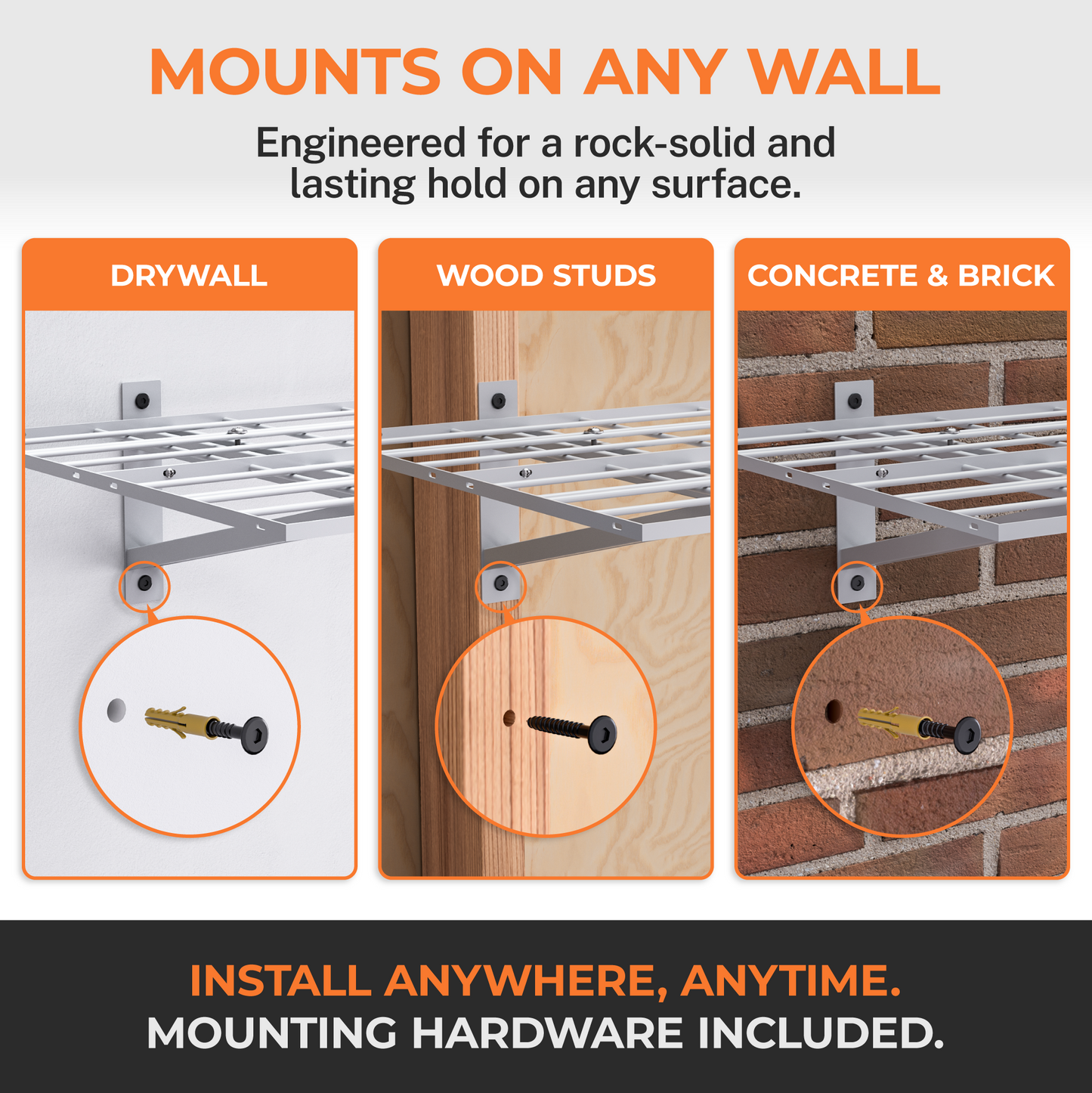 MOUNTS ON ANY WALL

Engineered for a rock-solid and lasting hold on any surface.

DRYWALL

WOOD STUDS

CONCRETE & BRICK

INSTALL ANYWHERE, ANYTIME.
MOUNTING HARDWARE INCLUDED.