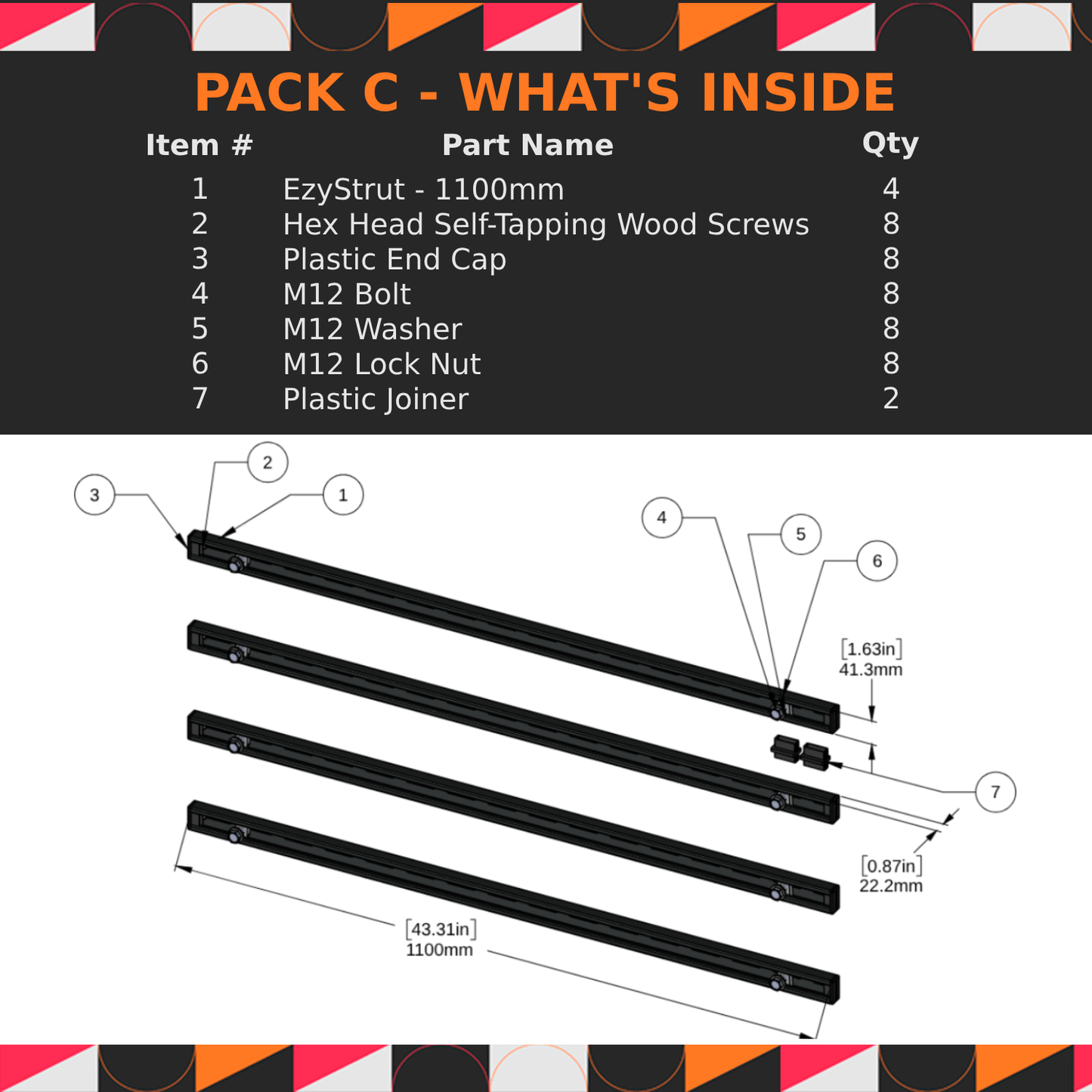 PACK C - WHAT'S INSIDE

| Item # | Part Name | Qty |
|---|---|---|
| 1 | EzyStrut - 1100mm | 4 |
| 2 | Hex Head Self-Tapping Wood Screws | 8 |
| 3 | Plastic End Cap | 8 |
| 4 | M12 Bolt | 8 |
| 5 | M12 Washer | 8 |
| 6 | M12 Lock Nut | 8 |
| 7 | Plastic Joiner | 2 |

3
2
1
4
5
6
[1.63in]
41.3mm
7
[0.87in]
22.2mm
[43.31in]
1100mm